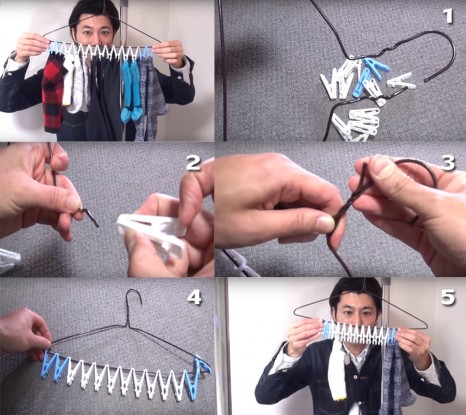 1

2

3

4

5