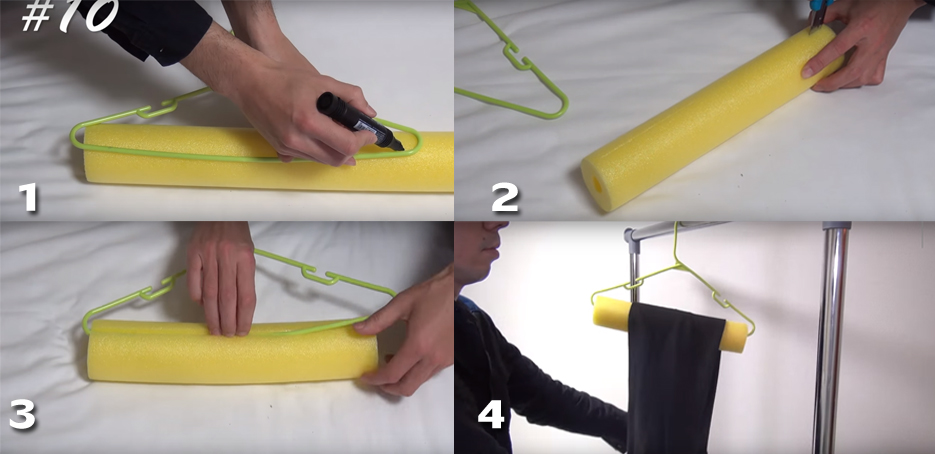 #10

1

2

3

4